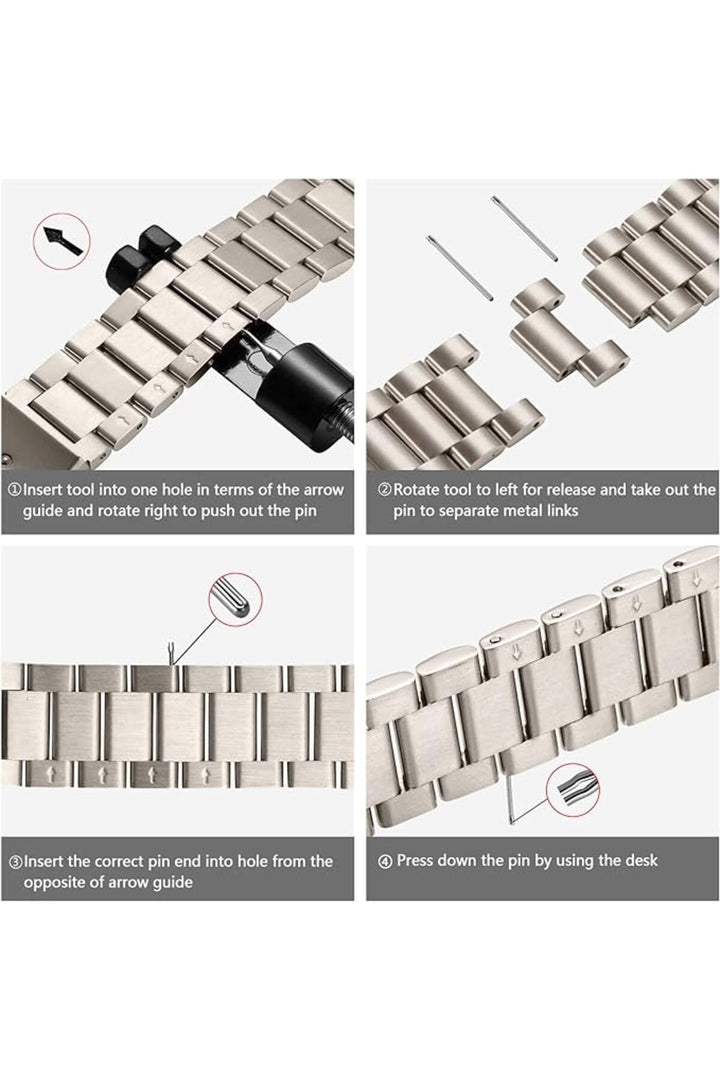 ①Insert tool into one hole in terms of the arrow guide and rotate right to push out the pin

②Rotate tool to left for release and take out the pin to separate metal links

③Insert the correct pin end into hole from the opposite of arrow guide

④ Press down the pin by using the desk